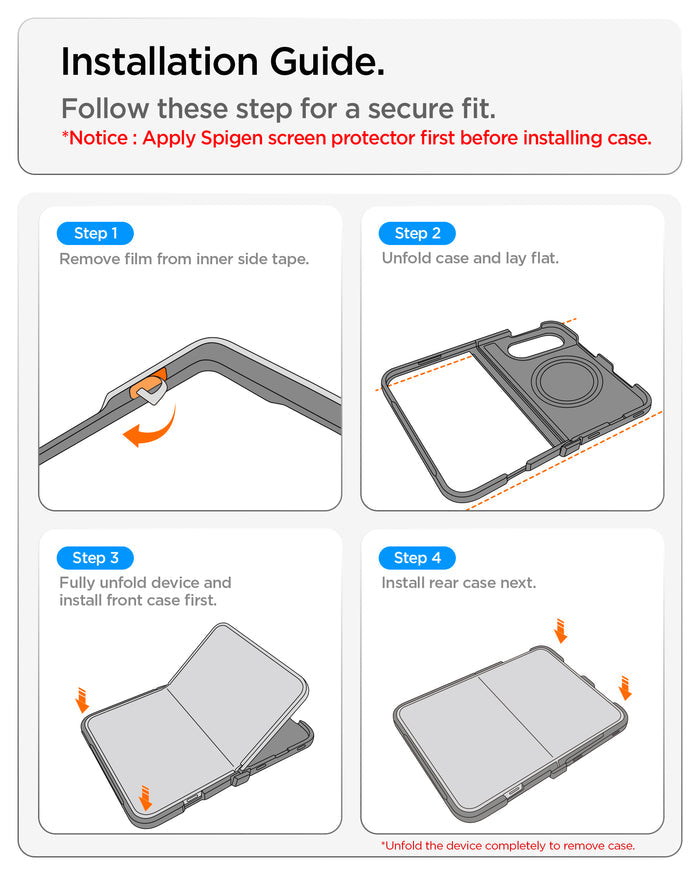 Installation Guide.

Follow these step for a secure fit.

*Notice : Apply Spigen screen protector first before installing case.

Step 1

Remove film from inner side tape.

Step 2

Unfold case and lay flat.

Step 3

Fully unfold device and install front case first.

Step 4

Install rear case next.

*Unfold the device completely to remove case.